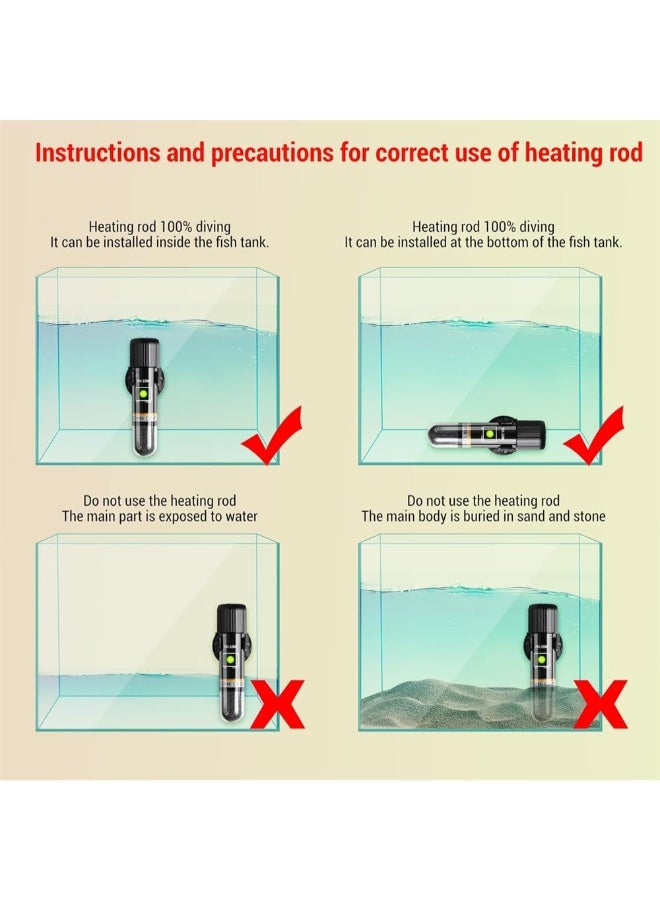 Instructions and precautions for correct use of heating rod

Heating rod 100% diving
It can be installed inside the fish tank.

Heating rod 100% diving
It can be installed at the bottom of the fish tank.

Do not use the heating rod
The main part is exposed to water

Do not use the heating rod
The main body is buried in sand and stone